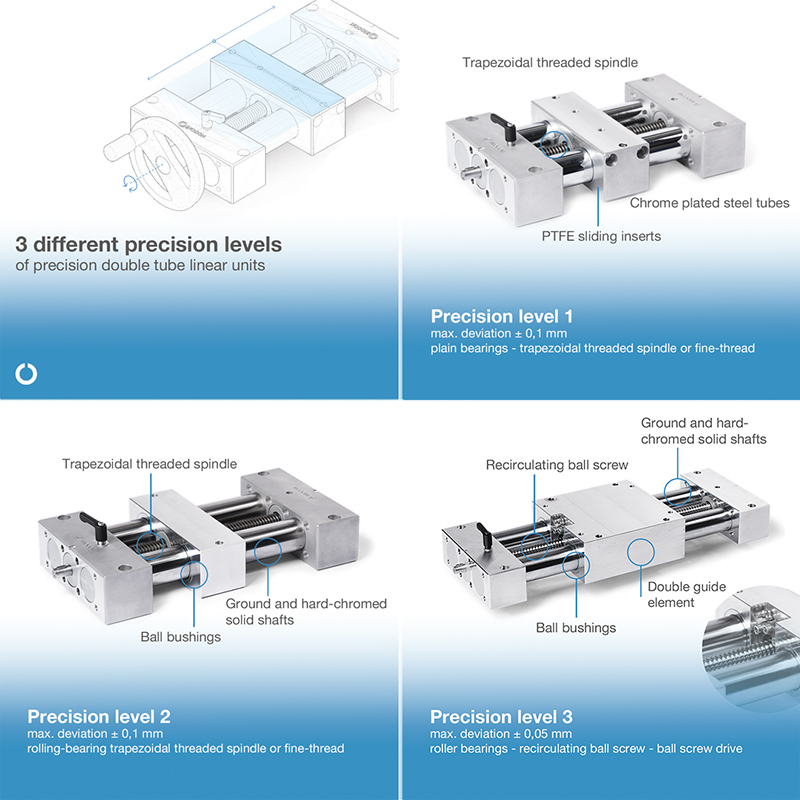 3 different precision levels
of precision double tube linear units

Trapezoidal threaded spindle

Chrome plated steel tubes

PTFE sliding inserts

Precision level 1
max. deviation ± 0,1 mm
plain bearings - trapezoidal threaded spindle or fine-thread

Trapezoidal threaded spindle

Ground and hard-chromed solid shafts

Ball bushings

Precision level 2
max. deviation ± 0,1 mm
rolling-bearing trapezoidal threaded spindle or fine-thread

Ground and hard-chromed solid shafts

Recirculating ball screw

Double guide element

Ball bushings

Precision level 3
max. deviation ± 0,05 mm
roller bearings - recirculating ball screw - ball screw drive